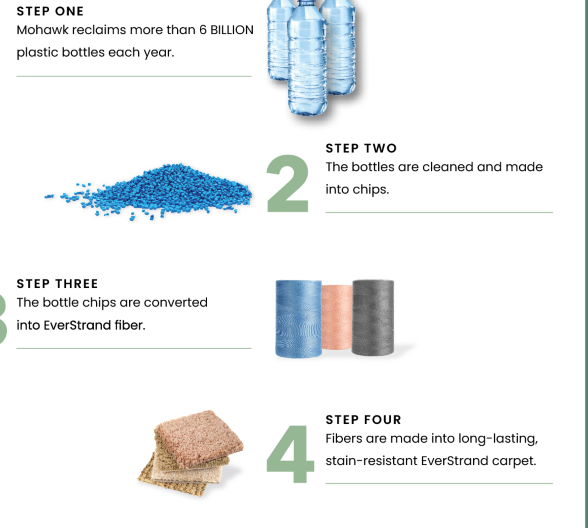 STEP ONE
Mohawk reclaims more than 6 BILLION plastic bottles each year.

2
STEP TWO
The bottles are cleaned and made into chips.

STEP THREE
The bottle chips are converted into EverStrand fiber.

4
STEP FOUR
Fibers are made into long-lasting, stain-resistant EverStrand carpet.